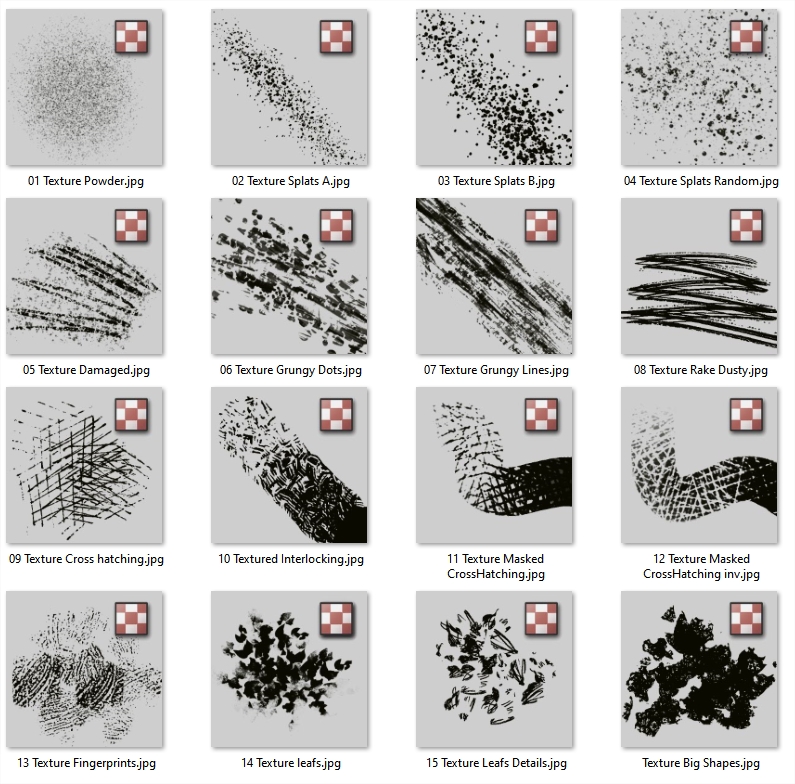 01 Texture Powder.jpg

02 Texture Splats A.jpg

03 Texture Splats B.jpg

04 Texture Splats Random.jpg

05 Texture Damaged.jpg

06 Texture Grungy Dots.jpg

07 Texture Grungy Lines.jpg

08 Texture Rake Dusty.jpg

09 Texture Cross hatching.jpg

10 Textured Interlocking.jpg

11 Texture Masked CrossHatching.jpg

12 Texture Masked CrossHatching inv.jpg

13 Texture Fingerprints.jpg

14 Texture leafs.jpg

15 Texture Leafs Details.jpg

Texture Big Shapes.jpg